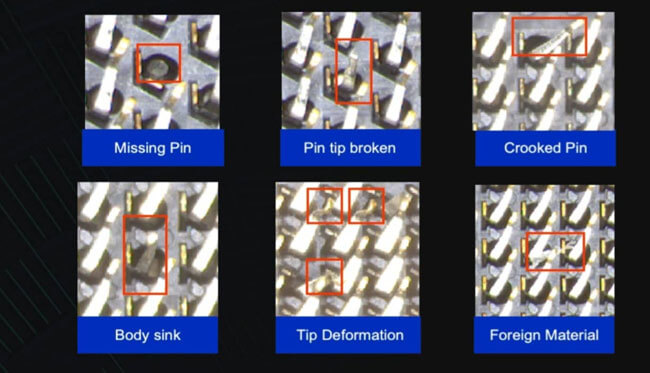 Missing Pin

Pin tip broken

Crooked Pin

Body sink

Tip Deformation

Foreign Material