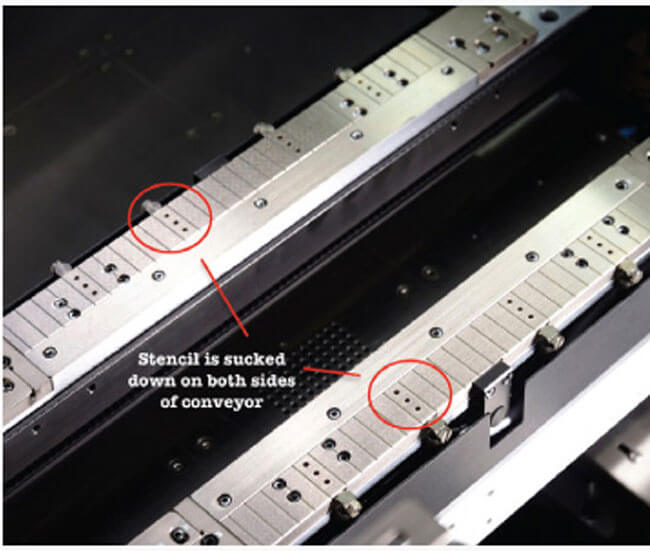 Stencil is sucked down on both sides of conveyor