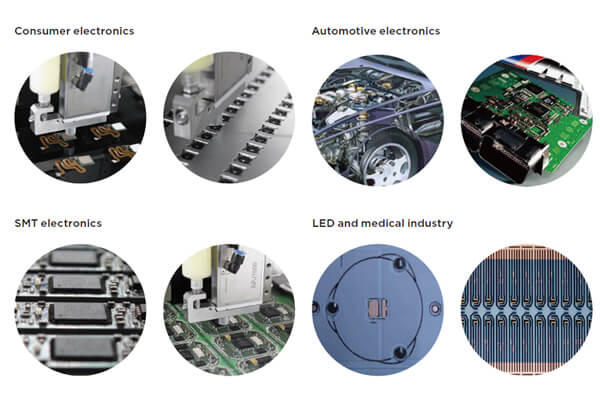 Consumer electronics

Automotive electronics

SMT electronics

LED and medical industry