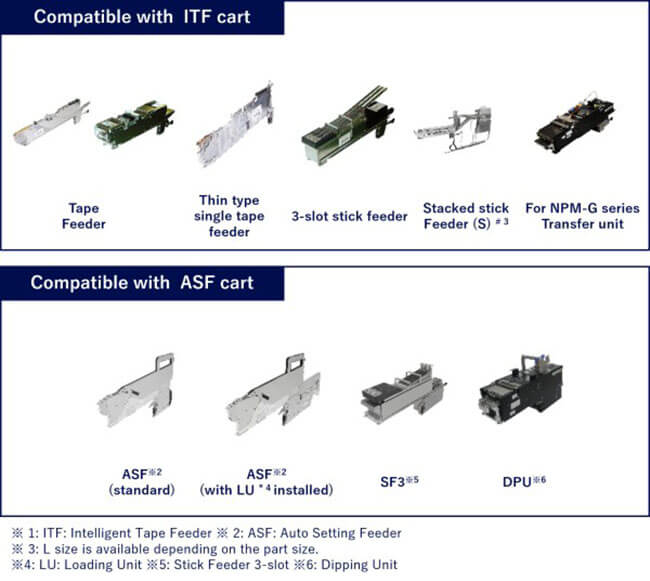 Compatible with ITF cart

Tape Feeder

Thin type single tape feeder

3-slot stick feeder

Stacked stick Feeder (S) ※3

For NPM-G series Transfer unit

Compatible with ASF cart

ASF※2 (standard)

ASF※2 (with LU ※4 installed)

SF3※5

DPU※6

※ 1: ITF: Intelligent Tape Feeder ※ 2: ASF: Auto Setting Feeder
※ 3: L size is available depending on the part size.
※4: LU: Loading Unit ※5: Stick Feeder 3-slot ※6: Dipping Unit